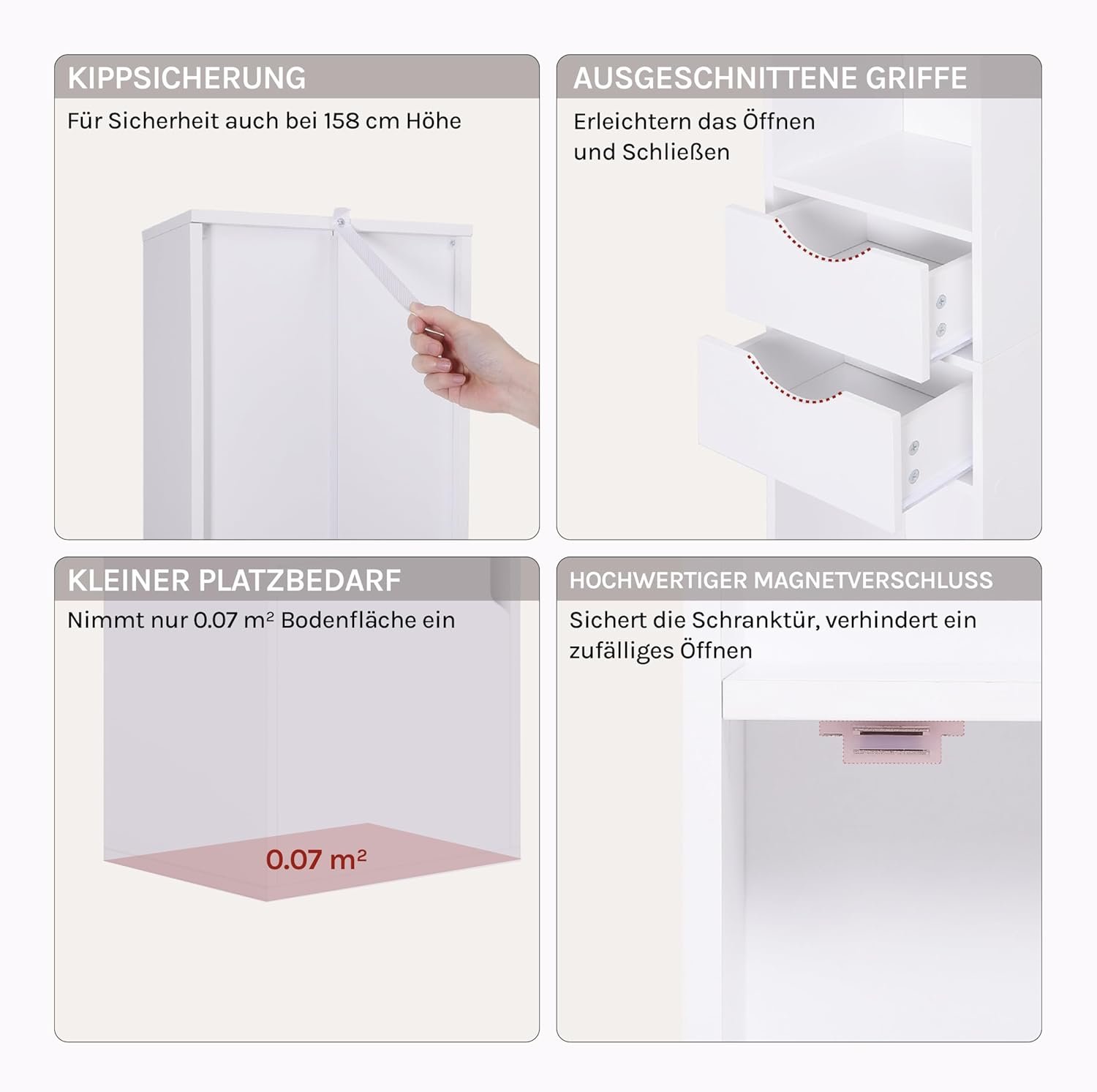 KIPPSICHERUNG

Für Sicherheit auch bei 158 cm Höhe

AUSGESCHNITTENE GRIFFE

Erleichtern das Öffnen und Schließen

KLEINER PLATZBEDARF

Nimmt nur 0.07 m² Bodenfläche ein

0.07 m²

HOCHWERTIGER MAGNETVERSCHLUSS

Sichert die Schranktür, verhindert ein zufälliges Öffnen